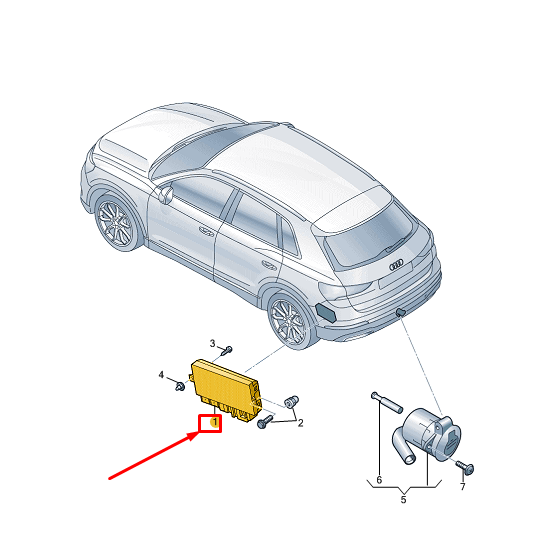 3
4
1
2
6
5
7