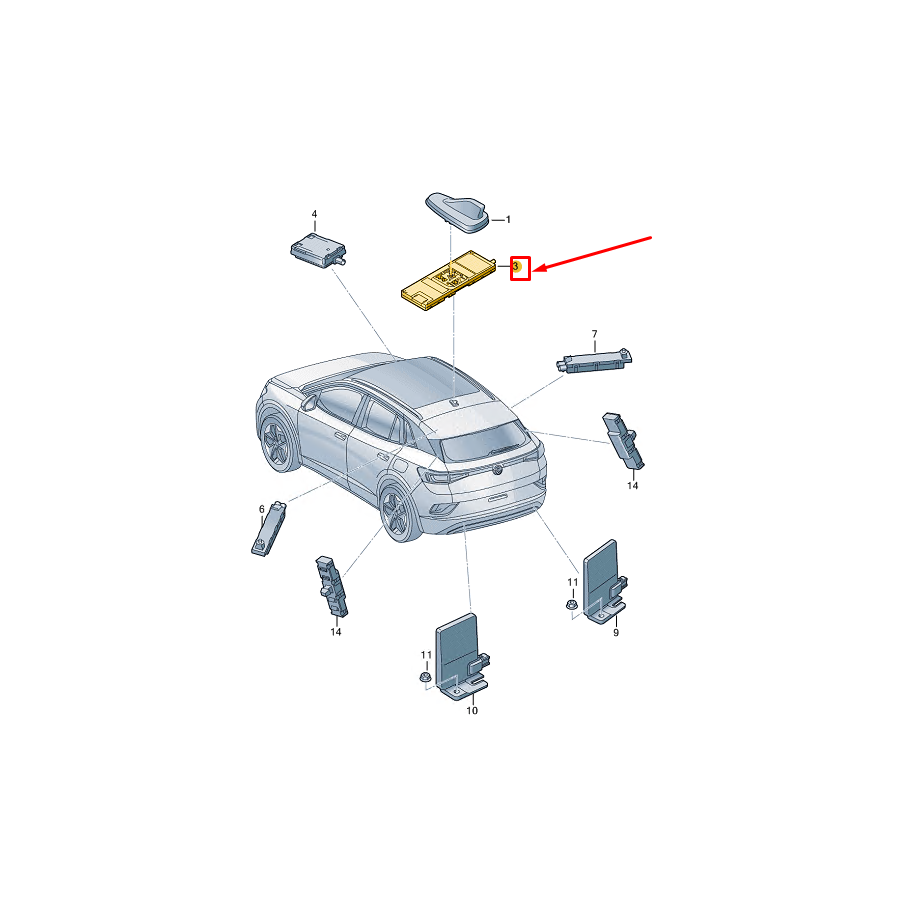 4
1
3
7
14
6
14
11
9
11
10