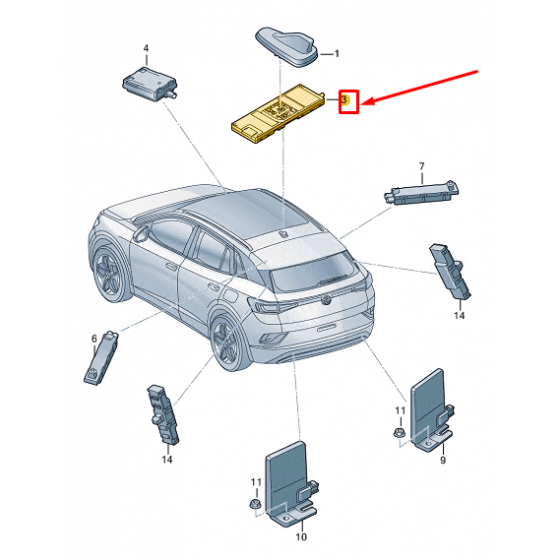 4
1
3
7
14
6
14
11
9
11
10